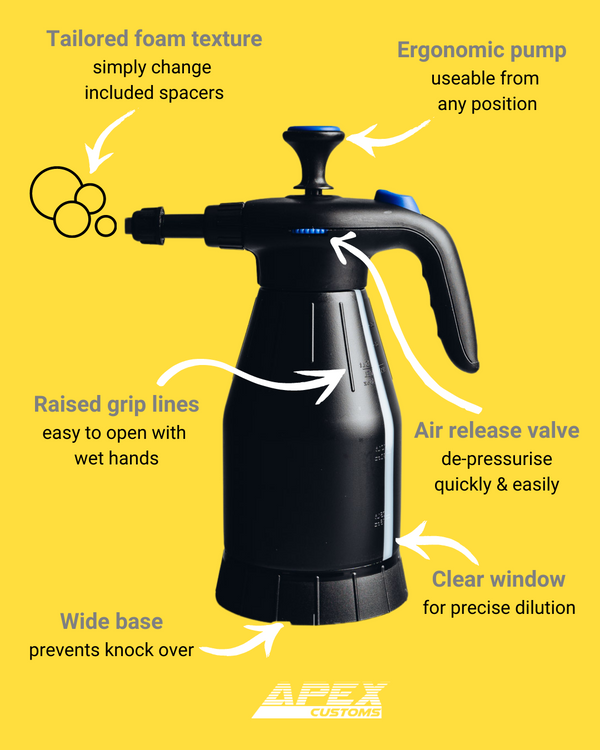 Tailored foam texture
simply change included spacers

Ergonomic pump
useable from any position

Raised grip lines
easy to open with wet hands

Air release valve
de-pressurise quickly & easily

Clear window
for precise dilution

Wide base
prevents knock over

APEX
CUSTOMS